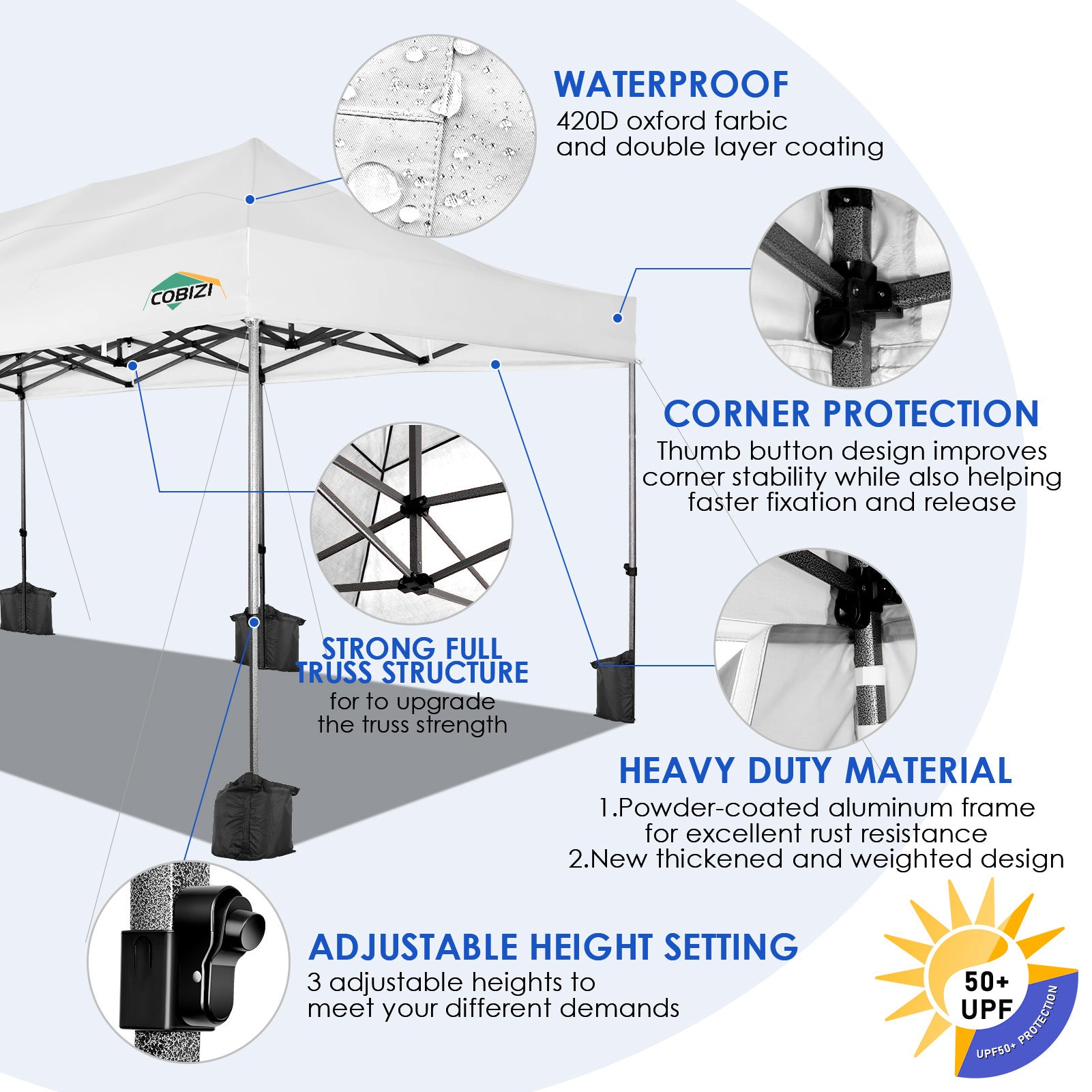 WATERPROOF
420D oxford farbic and double layer coating

COBIZI

CORNER PROTECTION
Thumb button design improves corner stability while also helping faster fixation and release

STRONG FULL TRUSS STRUCTURE
for to upgrade the truss strength

HEAVY DUTY MATERIAL
1.Powder-coated aluminum frame for excellent rust resistance
2.New thickened and weighted design

ADJUSTABLE HEIGHT SETTING
3 adjustable heights to meet your different demands

50+ UPF
UPF50+ PROTECTION