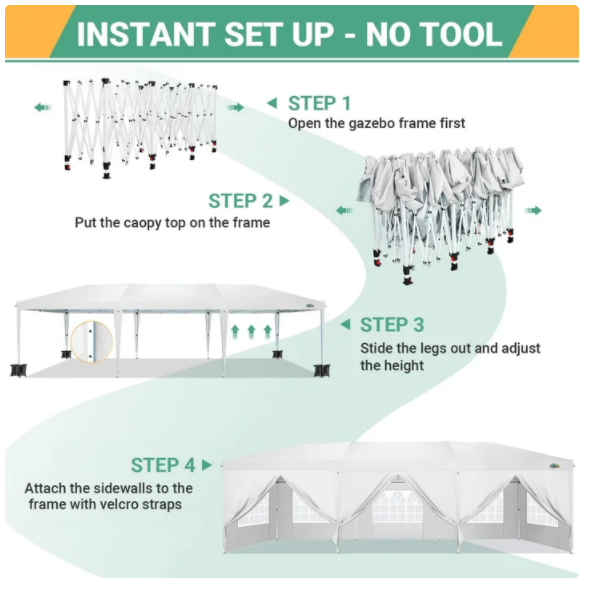 INSTANT SET UP - NO TOOL

STEP 1
Open the gazebo frame first

STEP 2
Put the caopy top on the frame

STEP 3
Stide the legs out and adjust the height

STEP 4
Attach the sidewalls to the frame with velcro straps