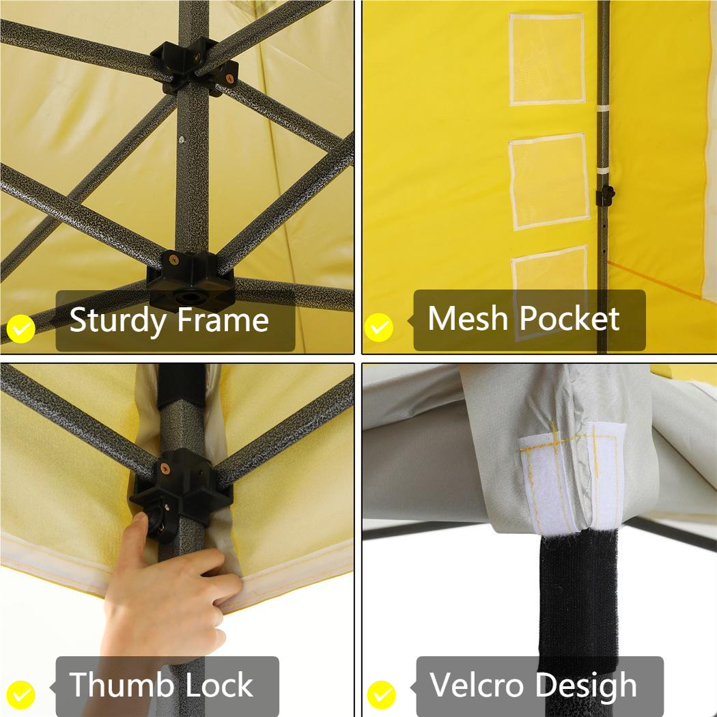 Sturdy Frame

Mesh Pocket

Thumb Lock

Velcro Desigh