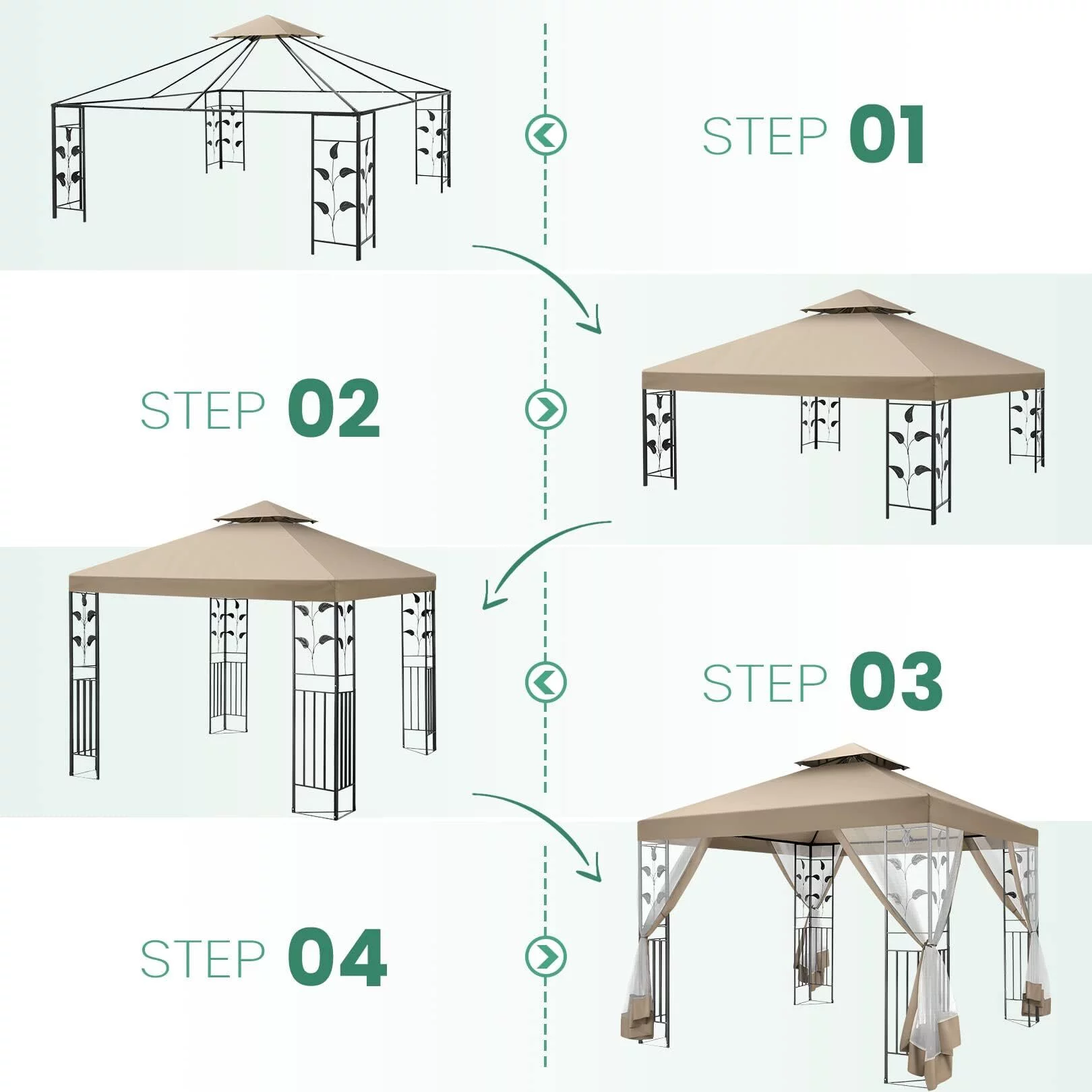 STEP 01

STEP 02

STEP 03

STEP 04