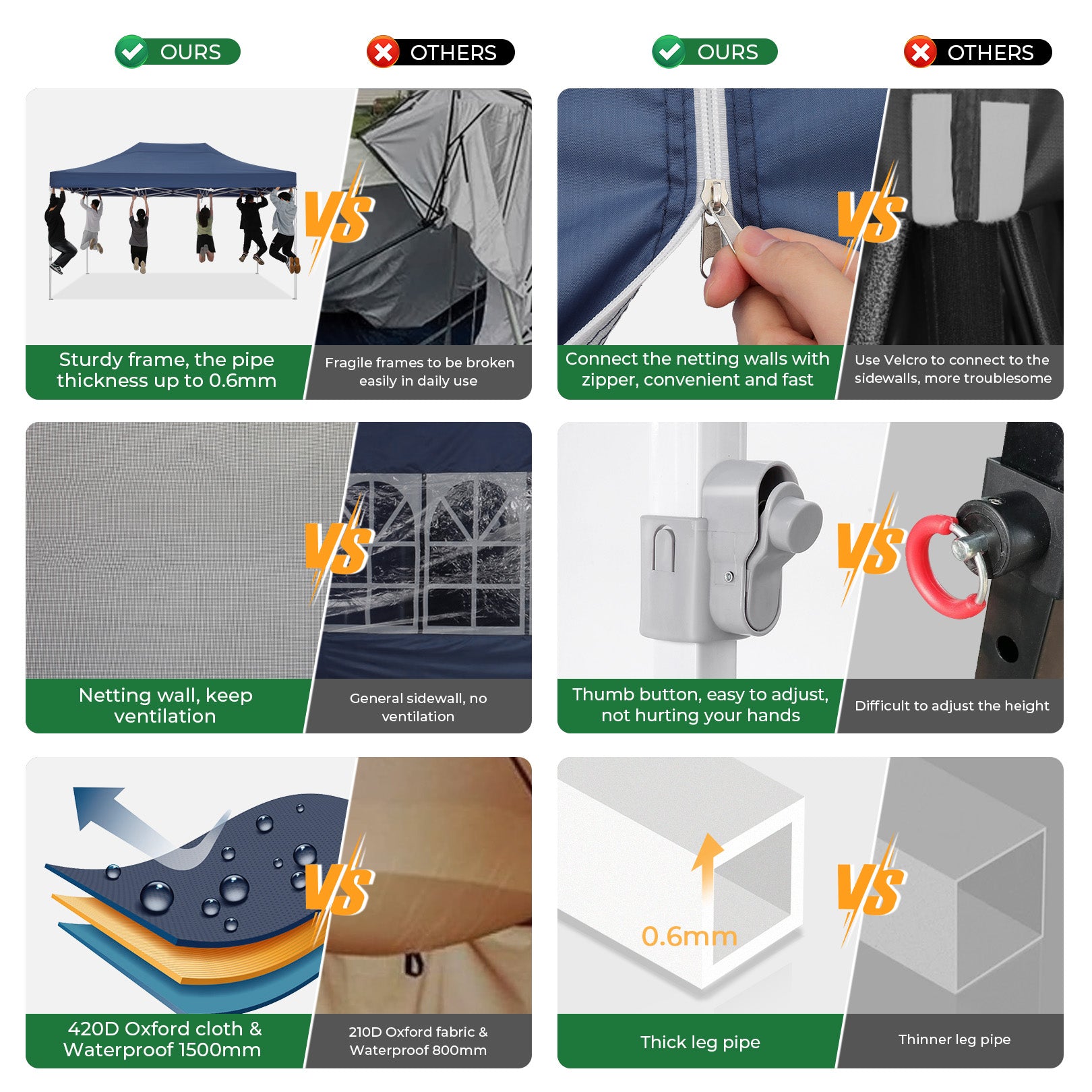 OURS

OTHERS

OURS

OTHERS

VS

Sturdy frame, the pipe thickness up to 0.6mm

Fragile frames to be broken easily in daily use

VS

Connect the netting walls with zipper, convenient and fast

Use Velcro to connect to the sidewalls, more troublesome

VS

Netting wall, keep ventilation

General sidewall, no ventilation

VS

Thumb button, easy to adjust, not hurting your hands

Difficult to adjust the height

VS

420D Oxford cloth & Waterproof 1500mm

210D Oxford fabric & Waterproof 800mm

0.6mm

VS

Thick leg pipe

Thinner leg pipe