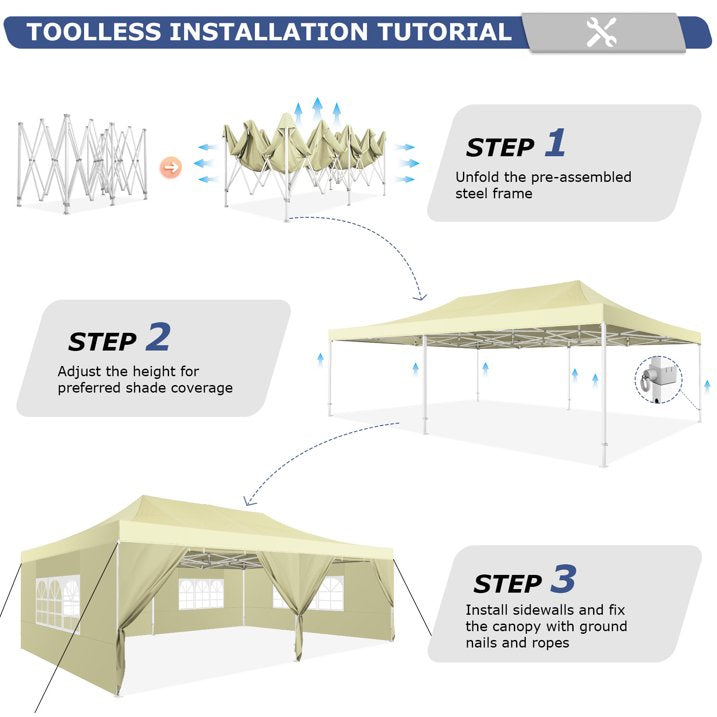 TOOLLESS INSTALLATION TUTORIAL

STEP 1
Unfold the pre-assembled steel frame

STEP 2
Adjust the height for preferred shade coverage

STEP 3
Install sidewalls and fix the canopy with ground nails and ropes