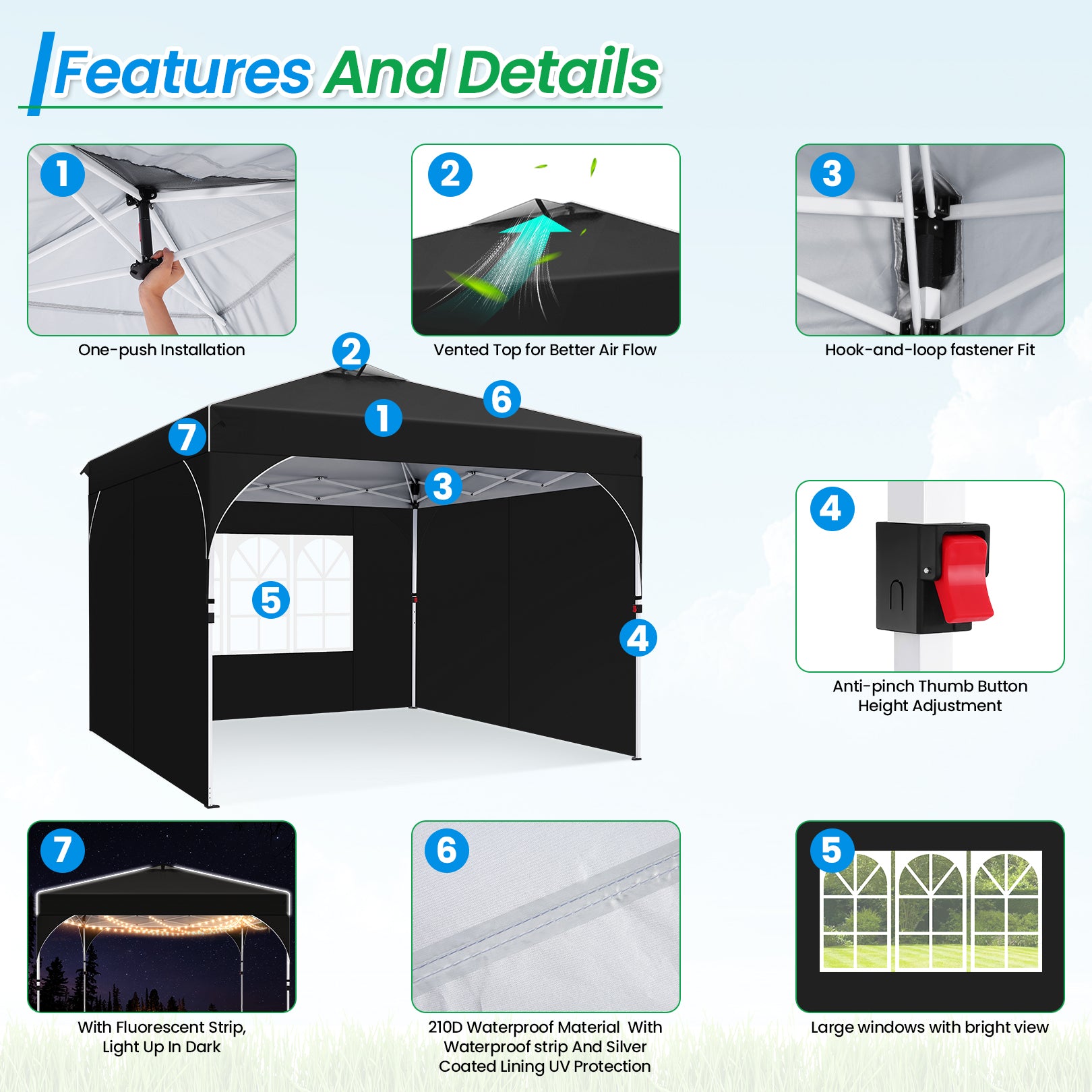 Features And Details

1
One-push Installation

2
Vented Top for Better Air Flow

3
Hook-and-loop fastener Fit

2
6
1
7
3
5
4

4
Anti-pinch Thumb Button Height Adjustment

7
With Fluorescent Strip, Light Up In Dark

6
210D Waterproof Material With Waterproof strip And Silver Coated Lining UV Protection

5
Large windows with bright view