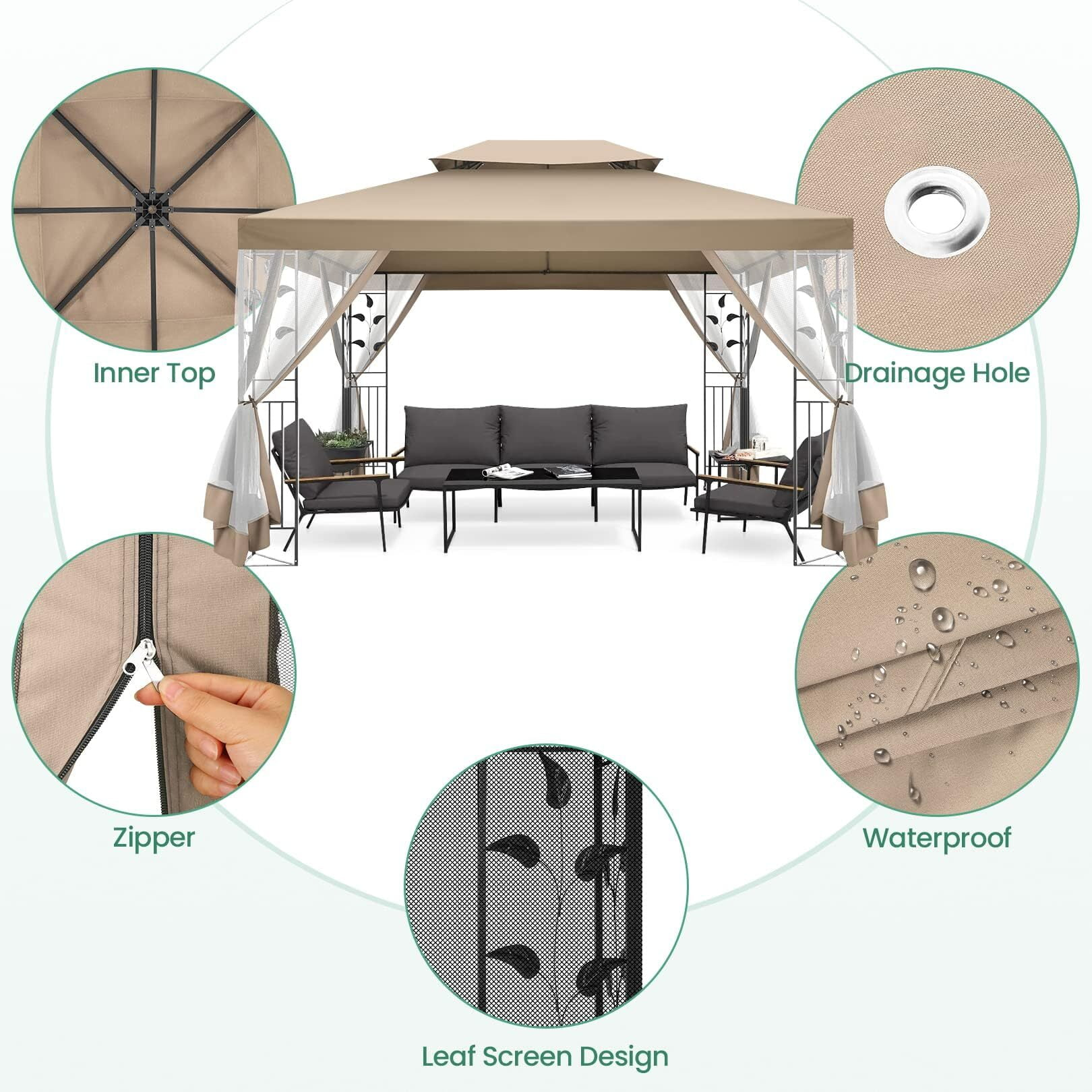 Inner Top

Drainage Hole

Zipper

Waterproof

Leaf Screen Design