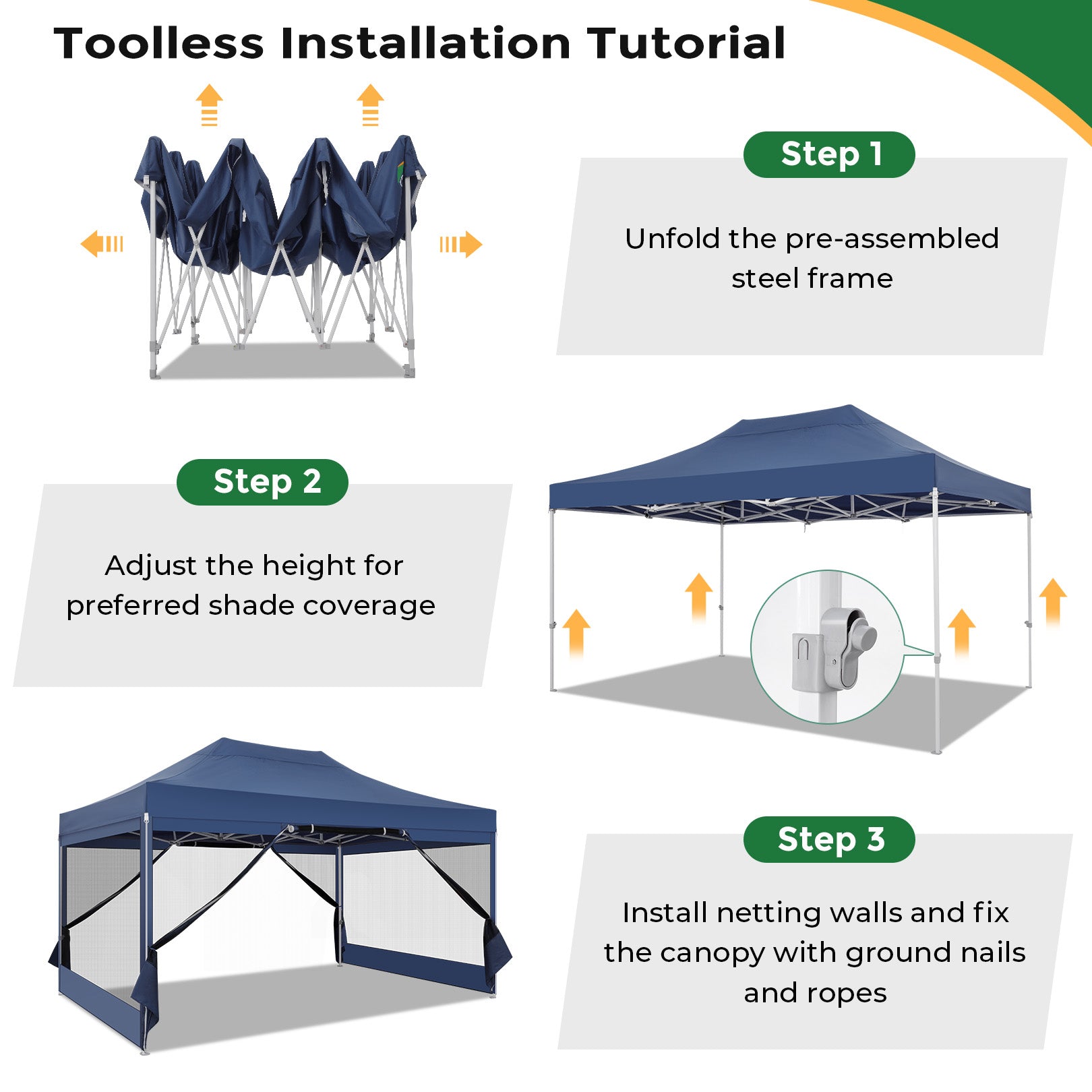 Toolless Installation Tutorial

Step 1

Unfold the pre-assembled steel frame

Step 2

Adjust the height for preferred shade coverage

Step 3

Install netting walls and fix the canopy with ground nails and ropes