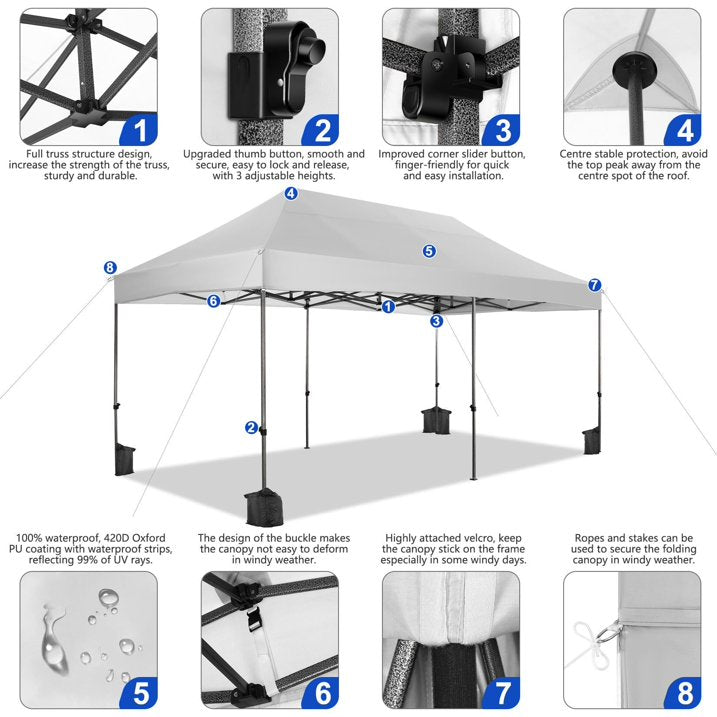 1

Full truss structure design, increase the strength of the truss, sturdy and durable.

2

Upgraded thumb button, smooth and secure, easy to lock and release, with 3 adjustable heights.

3

Improved corner slider button, finger-friendly for quick and easy installation.

4

Centre stable protection, avoid the top peak away from the centre spot of the roof.

4
5
8
7
6
1
3
2

100% waterproof, 420D Oxford PU coating with waterproof strips, reflecting 99% of UV rays.

The design of the buckle makes the canopy not easy to deform in windy weather.

Highly attached velcro, keep the canopy stick on the frame especially in some windy days.

Ropes and stakes can be used to secure the folding canopy in windy weather.

5

6

7

8