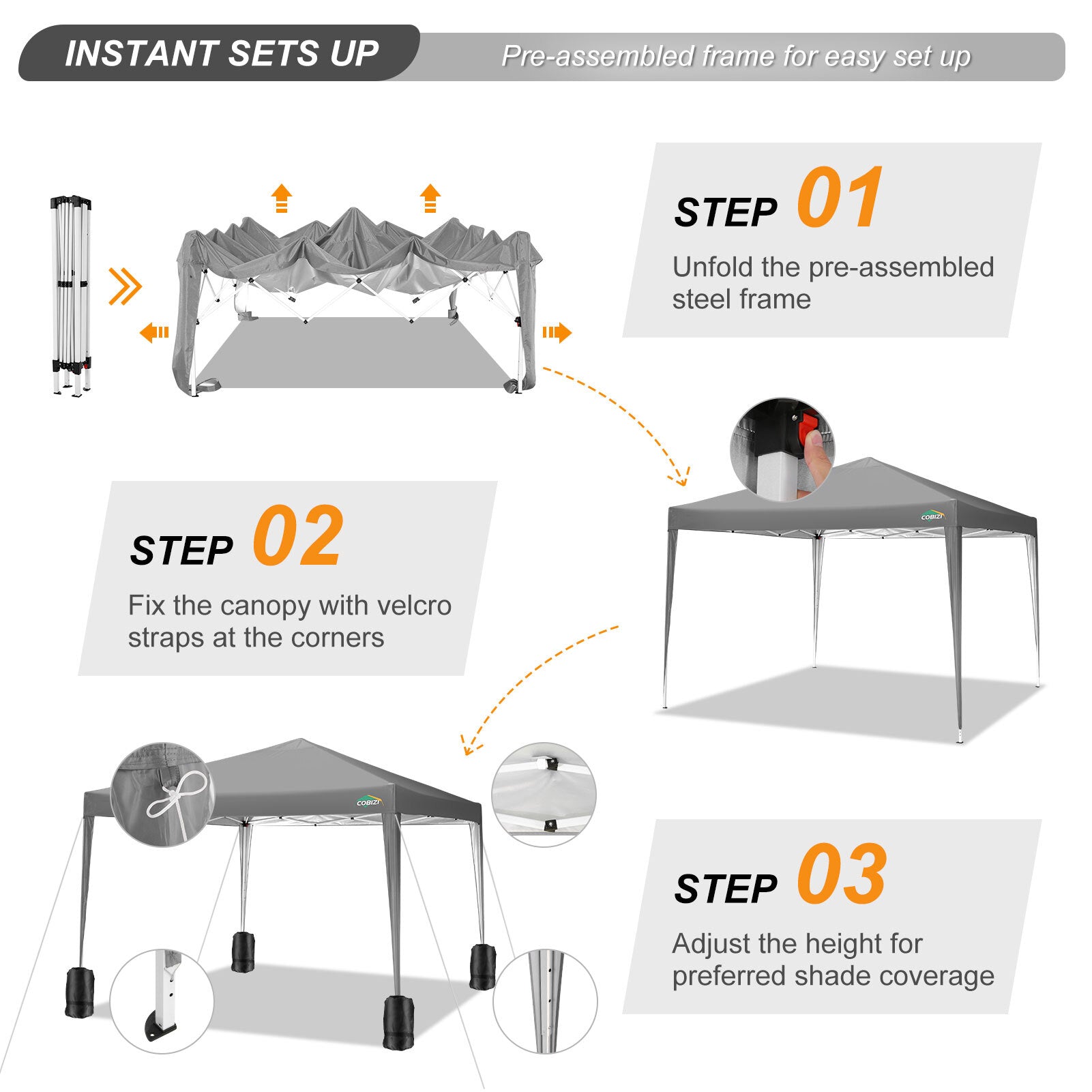 INSTANT SETS UP

Pre-assembled frame for easy set up

STEP 01

Unfold the pre-assembled steel frame

COBIZI

STEP 02

Fix the canopy with velcro straps at the corners

COBIZI

STEP 03

Adjust the height for preferred shade coverage