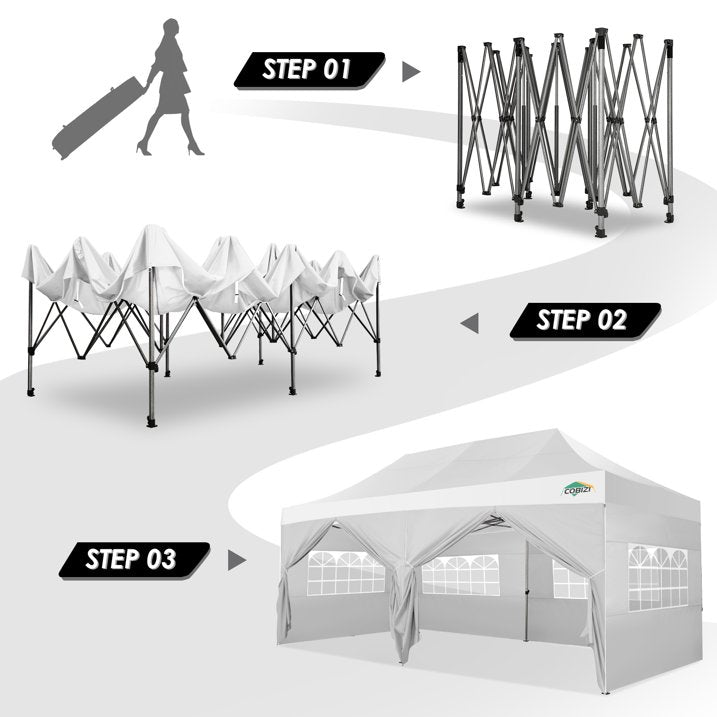 STEP 01

STEP 02

COBIZI

STEP 03