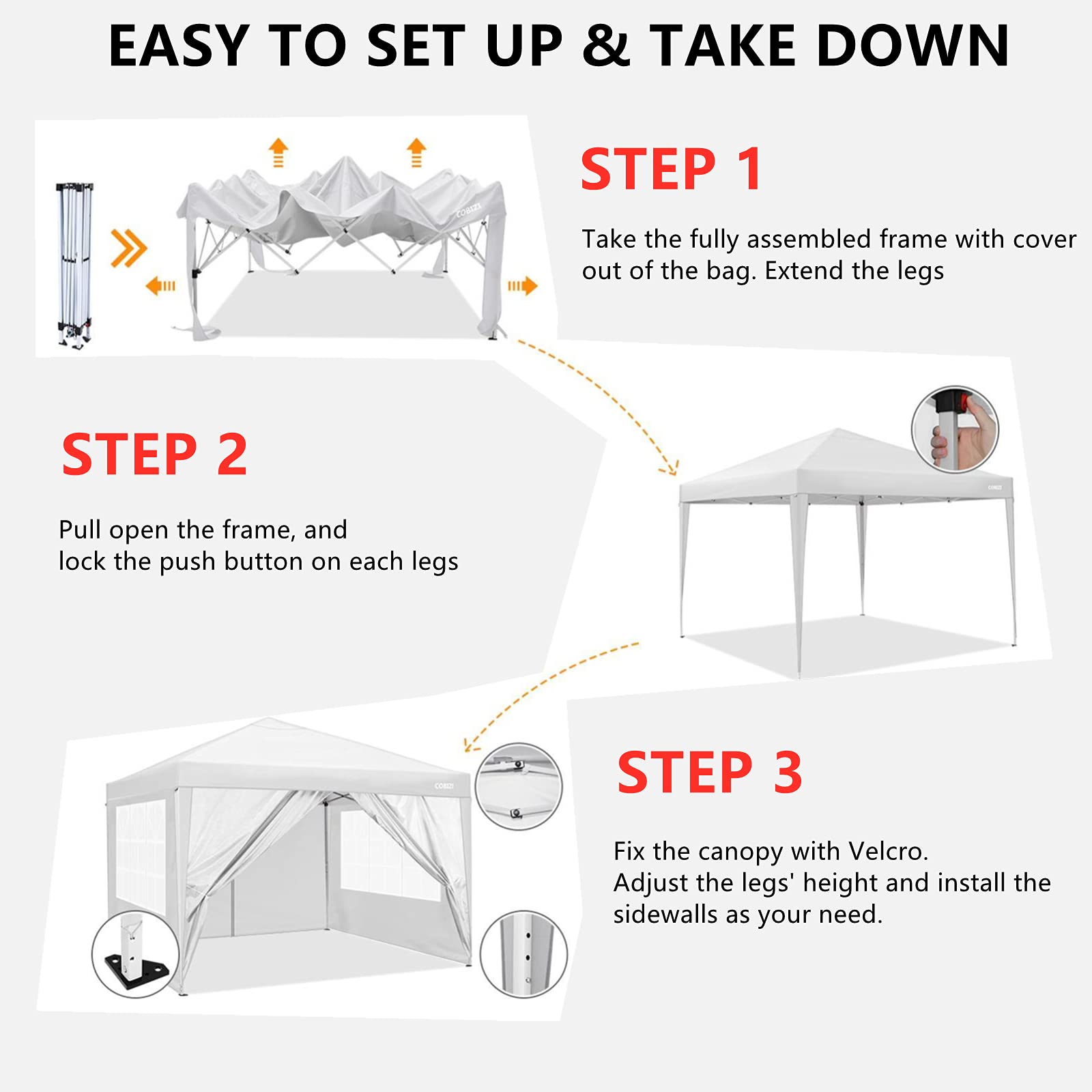 EASY TO SET UP & TAKE DOWN

COBIZI

STEP 1

Take the fully assembled frame with cover out of the bag. Extend the legs

STEP 2

Pull open the frame, and
lock the push button on each legs

COBIZI

COBIZI

STEP 3

Fix the canopy with Velcro.
Adjust the legs' height and install the sidewalls as your need.