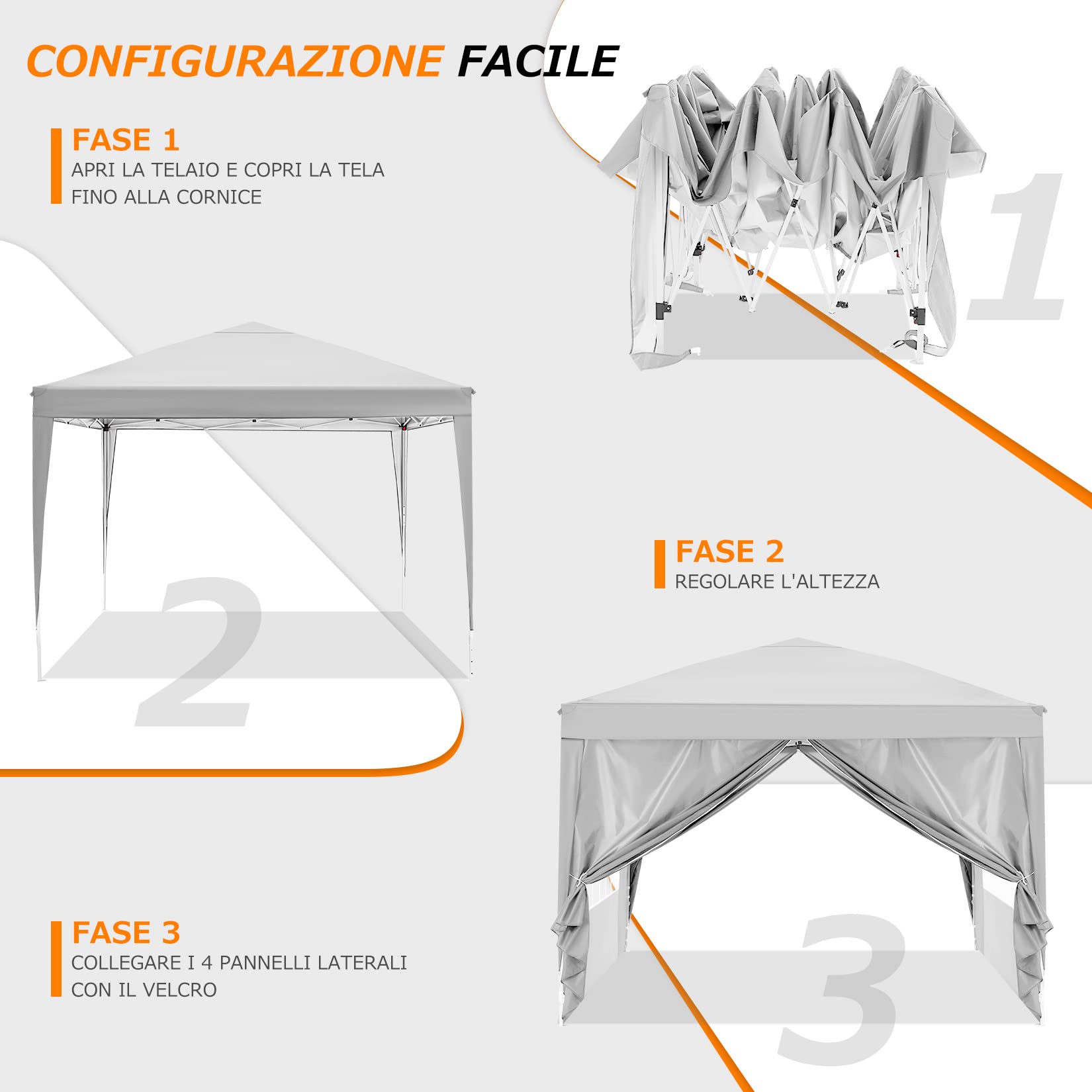 CONFIGURAZIONE FACILE

FASE 1
APRI LA TELAIO E COPRI LA TELA FINO ALLA CORNICE

1

2

FASE 2
REGOLARE L'ALTEZZA

FASE 3
COLLEGARE I 4 PANNELLI LATERALI CON IL VELCRO

3