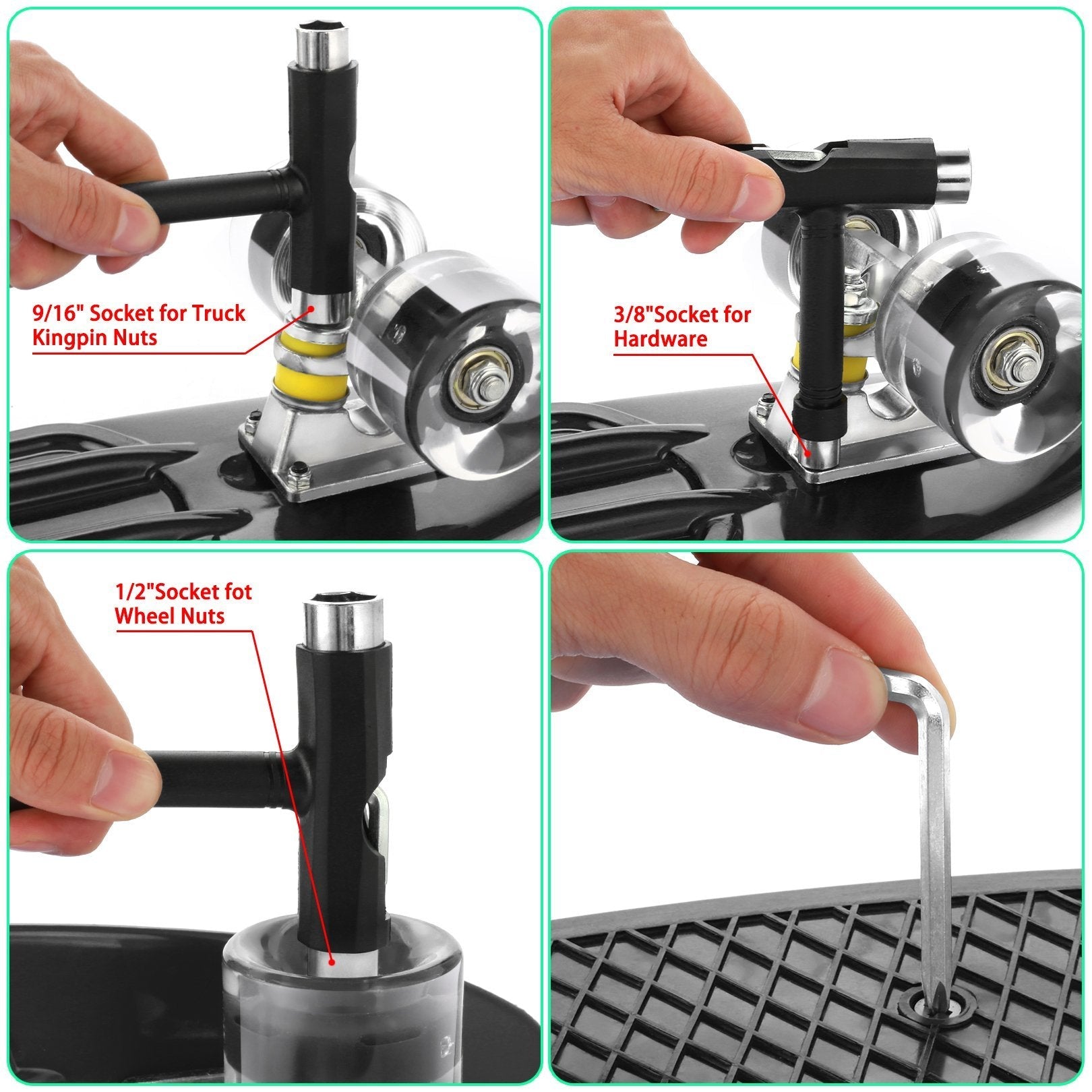 9/16" Socket for Truck Kingpin Nuts

3/8"Socket for Hardware

1/2"Socket fot Wheel Nuts