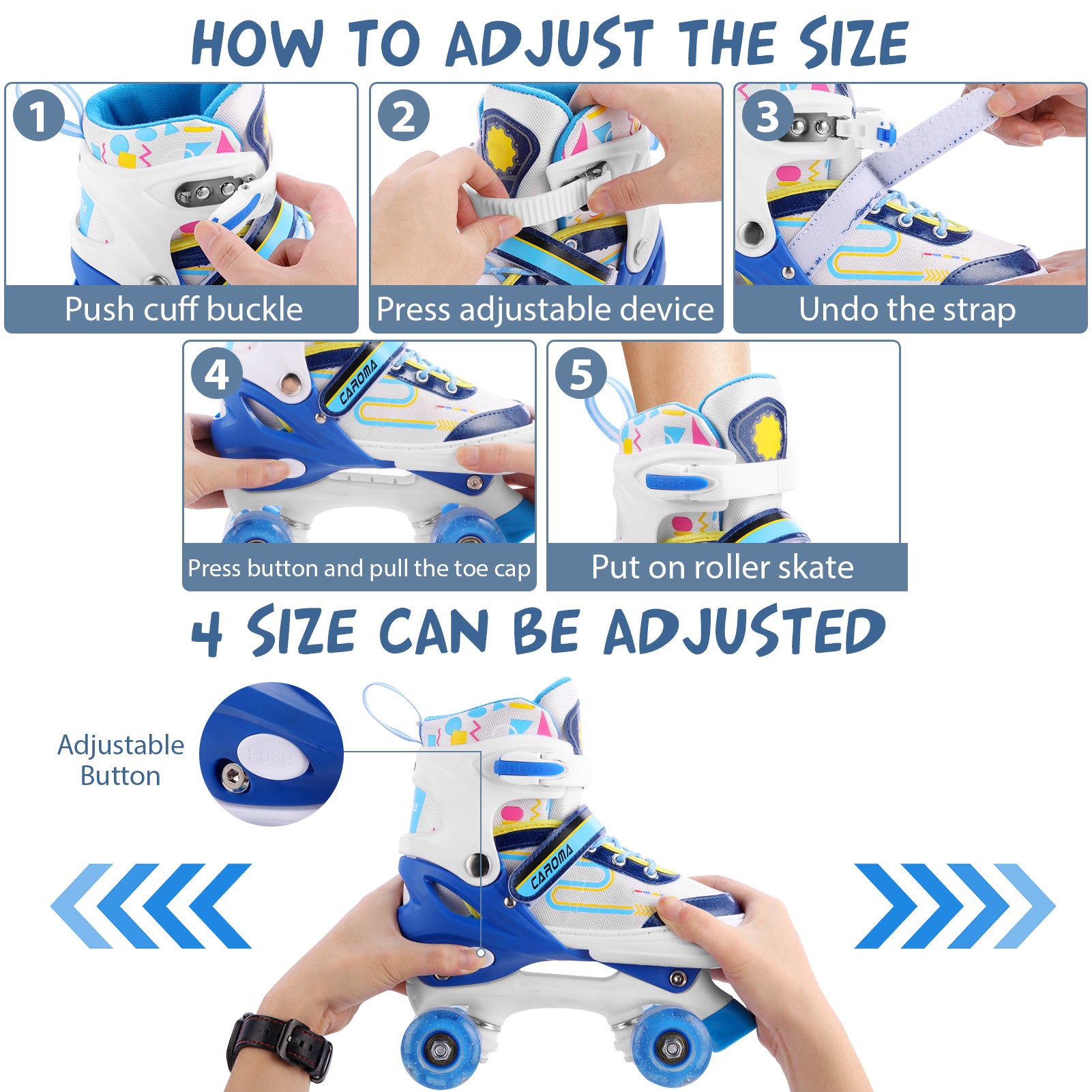 HOW TO ADJUST THE SIZE

1
Push cuff buckle

2
Press adjustable device

3
Undo the strap

4
CAROMA
Press button and pull the toe cap

5
Put on roller skate

4 SIZE CAN BE ADJUSTED

Adjustable Button

PUSH

CAROMA