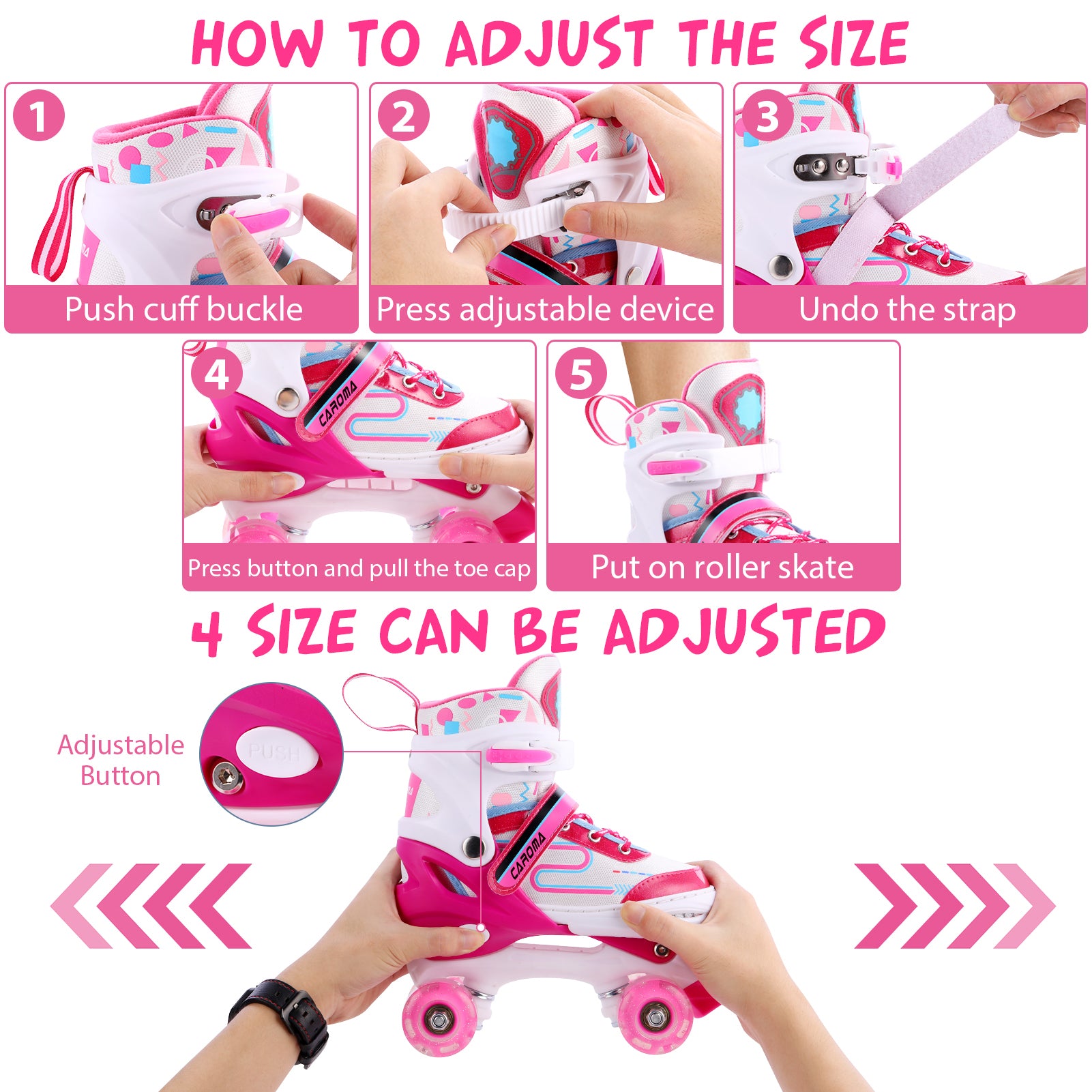 HOW TO ADJUST THE SIZE

1
Push cuff buckle

2
Press adjustable device

3
Undo the strap

4
CAROMA
Press button and pull the toe cap

5
Put on roller skate

4 SIZE CAN BE ADJUSTED

Adjustable Button

PUSH

CAROMA