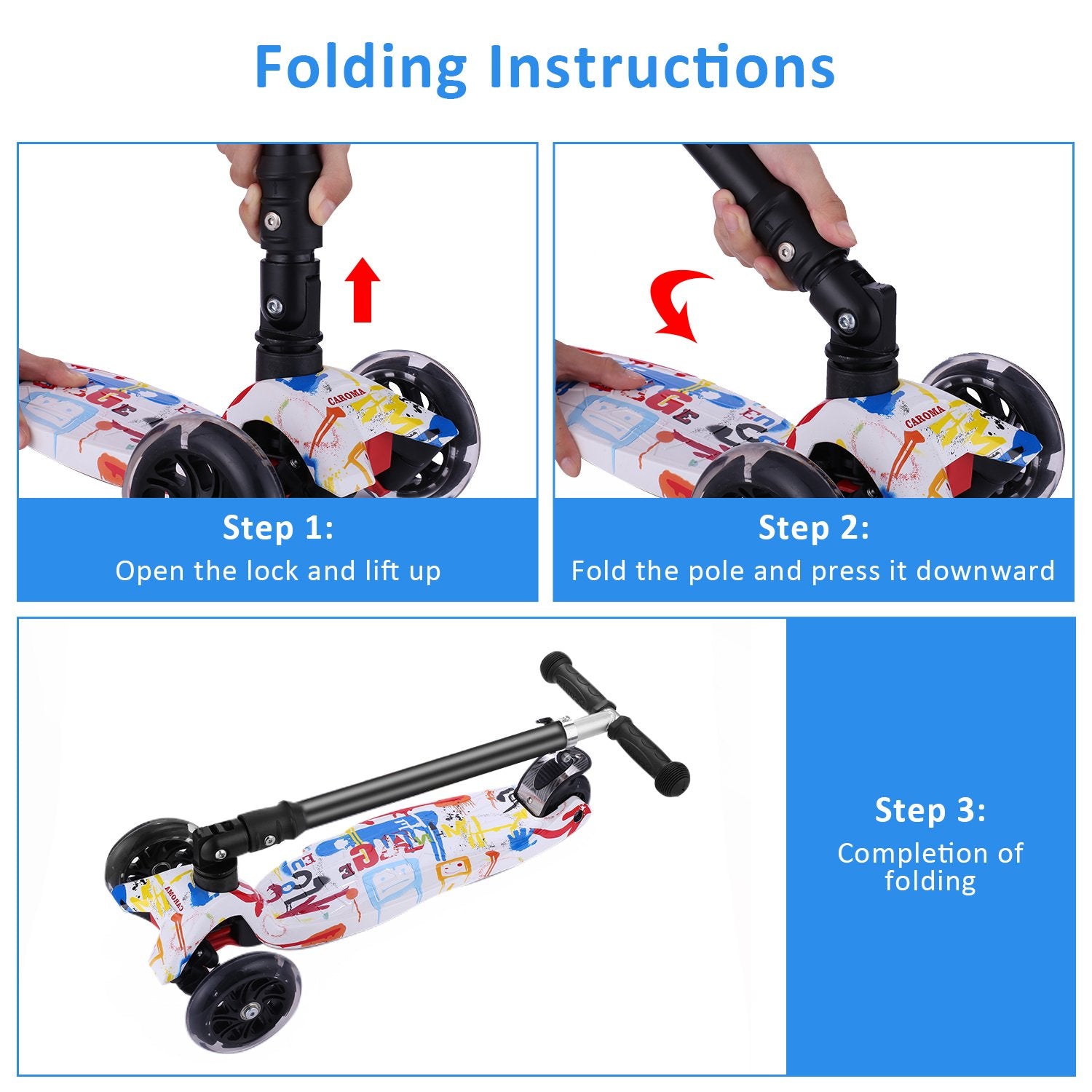 Folding Instructions

CAROMA

Step 1:
Open the lock and lift up

CAROMA

Step 2:
Fold the pole and press it downward

CAROMA

Step 3:
Completion of folding