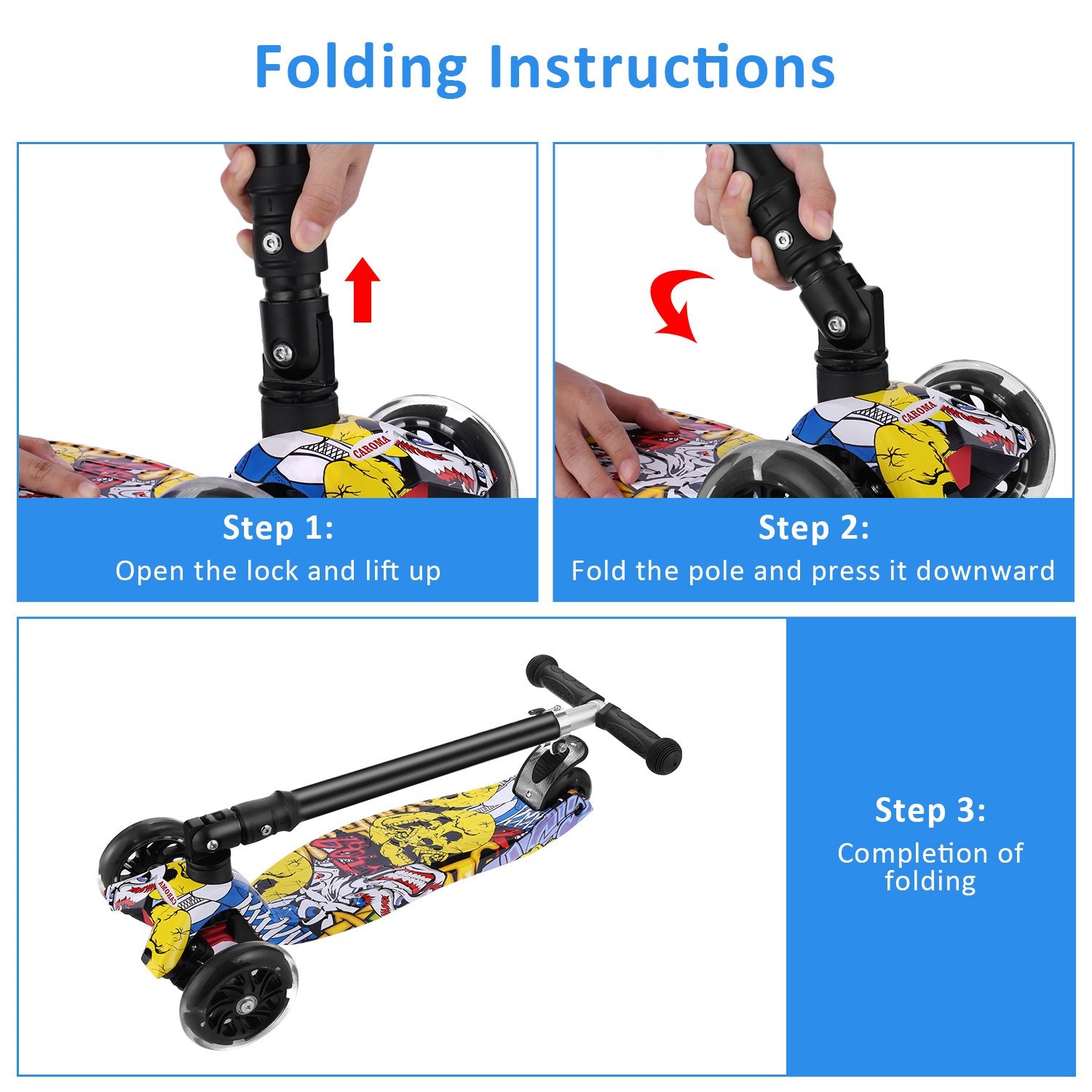 Folding Instructions

CAROMA

Step 1:
Open the lock and lift up

CAROMA

Step 2:
Fold the pole and press it downward

CAROMA

Step 3:
Completion of folding