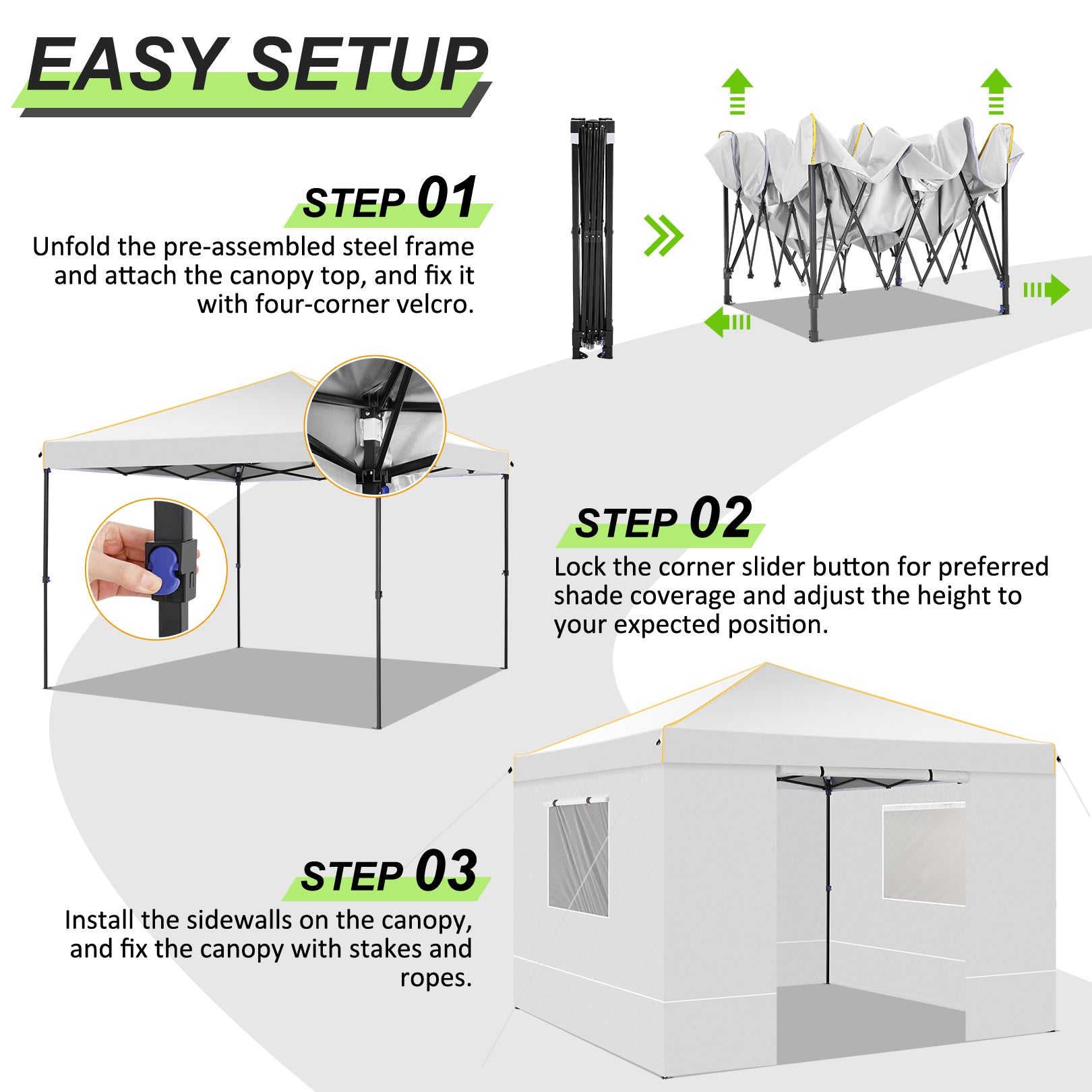 EASY SETUP

STEP 01

Unfold the pre-assembled steel frame and attach the canopy top, and fix it with four-corner velcro.

STEP 02

Lock the corner slider button for preferred shade coverage and adjust the height to your expected position.

STEP 03

Install the sidewalls on the canopy, and fix the canopy with stakes and ropes.