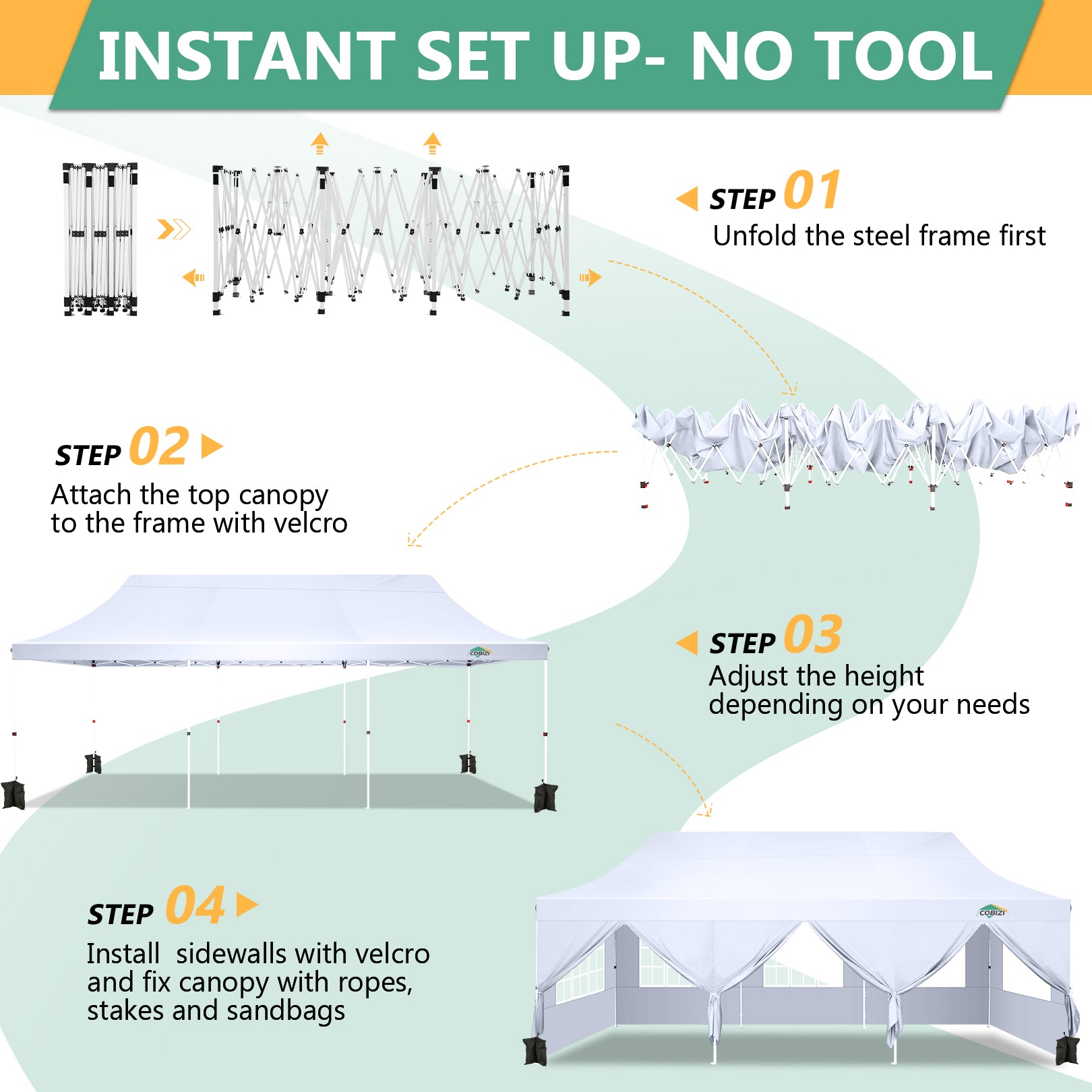 INSTANT SET UP- NO TOOL

STEP 01
Unfold the steel frame first

STEP 02
Attach the top canopy to the frame with velcro

COBIZI

STEP 03
Adjust the height depending on your needs

STEP 04
Install  sidewalls with velcro and fix canopy with ropes, stakes and sandbags

COBIZI